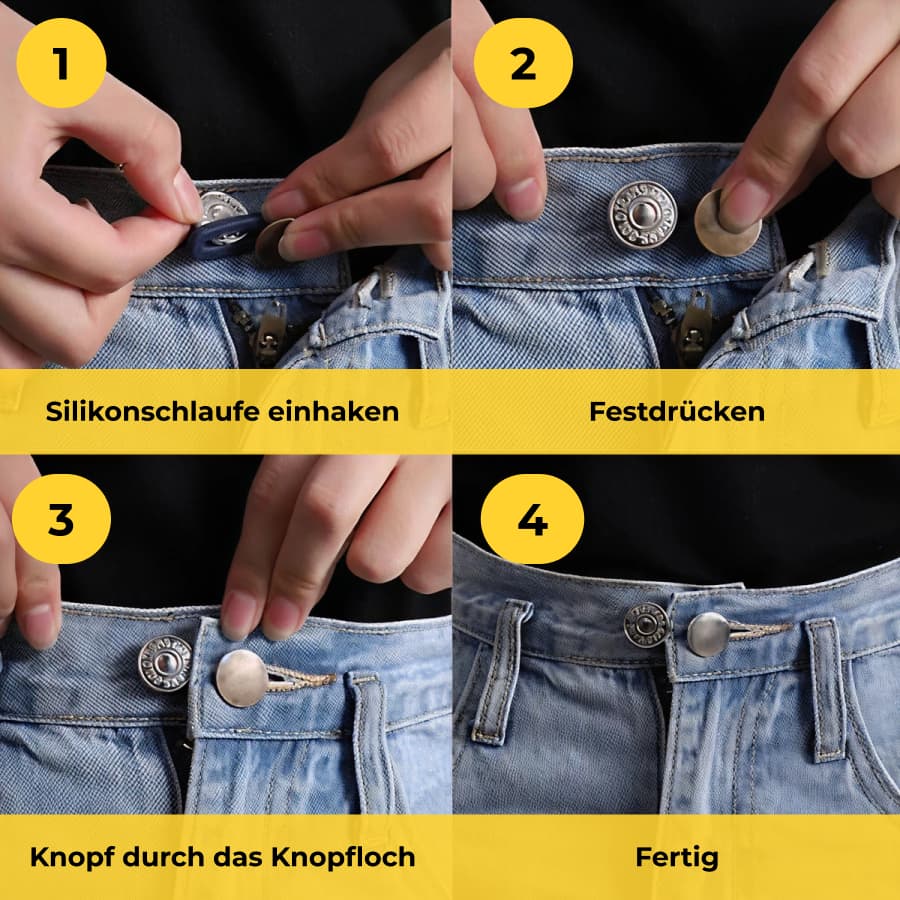 1

Silikonschlaufe einhaken

2

Festdrücken

3

Knopf durch das Knopfloch

4

Fertig